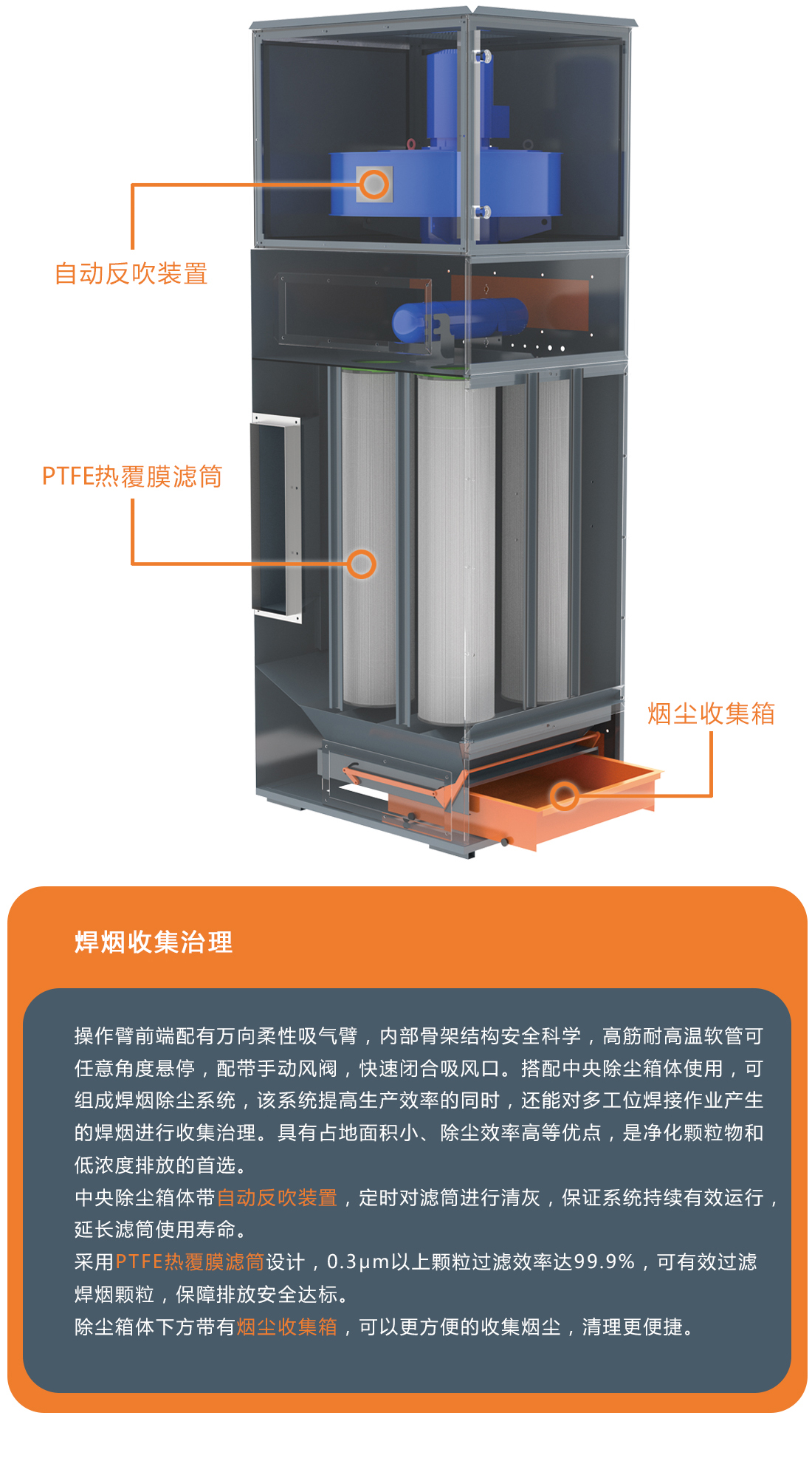 自动反吹装置

PTFE热覆膜滤筒

烟尘收集箱

焊烟收集治理

操作臂前端配有万向柔性吸气臂，内部骨架结构安全科学，高筋耐高温软管可任意角度悬停，配带手动风阀，快速闭合吸风口。搭配中央除尘箱体使用，可组成焊烟除尘系统，该系统提高生产效率的同时，还能对多工位焊接作业产生的焊烟进行收集治理。具有占地面积小、除尘效率高等优点，是净化颗粒物和低浓度排放的首选。
中央除尘箱体带自动反吹装置，定时对滤筒进行清灰，保证系统持续有效运行，延长滤筒使用寿命。
采用PTFE热覆膜滤筒设计，0.3μm以上颗粒过滤效率达99.9%，可有效过滤焊烟颗粒，保障排放安全达标。
除尘箱体下方带有烟尘收集箱，可以更方便的收集烟尘，清理更便捷。